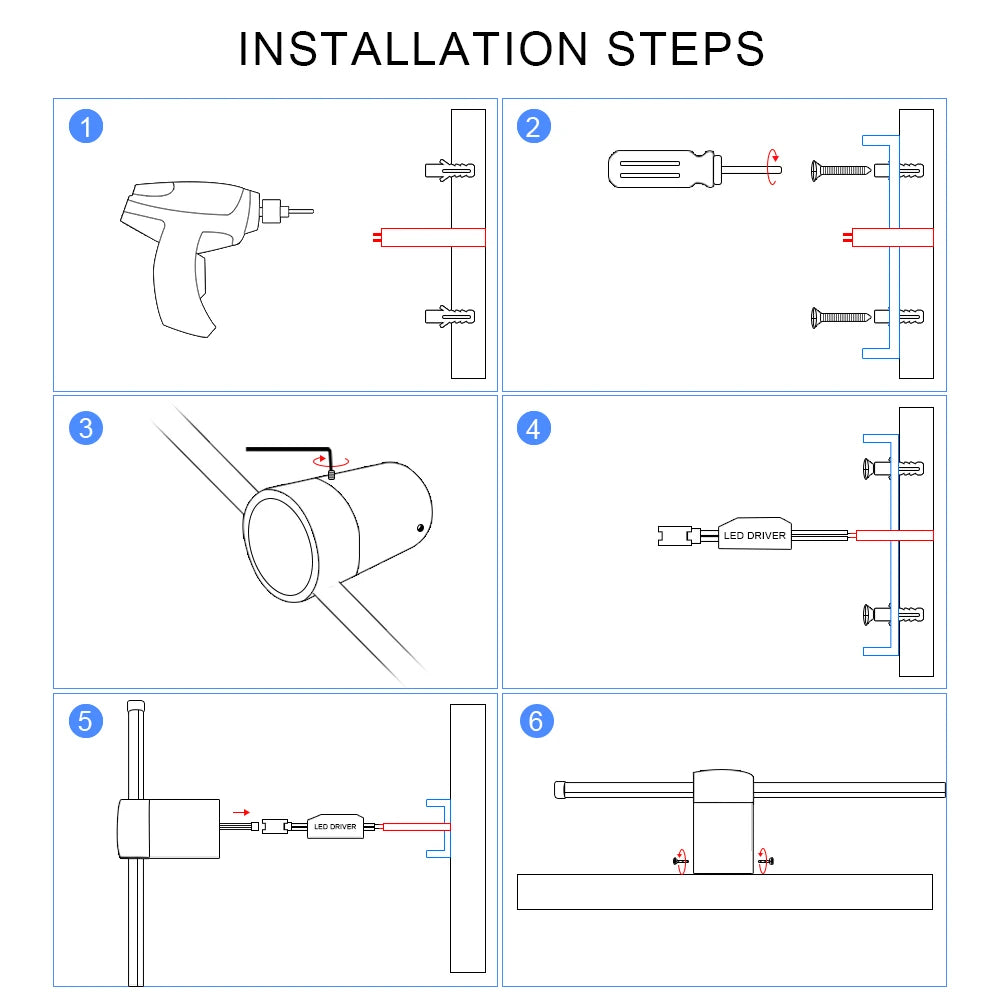 INSTALLATION STEPS

1

2

3

4

LED DRIVER

5

LED DRIVER

6