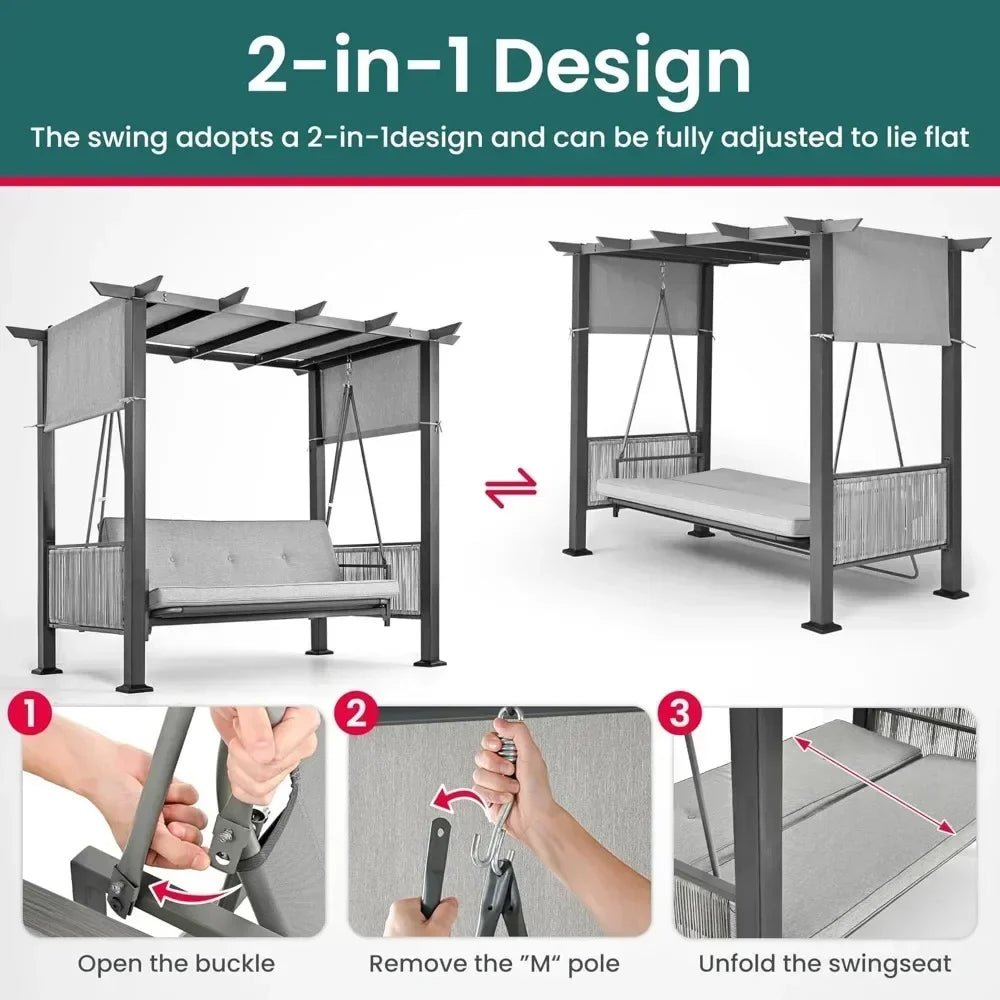 2-in-1 Design

The swing adopts a 2-in-1design and can be fully adjusted to lie flat

1
Open the buckle

2
Remove the "M" pole

3
Unfold the swingseat