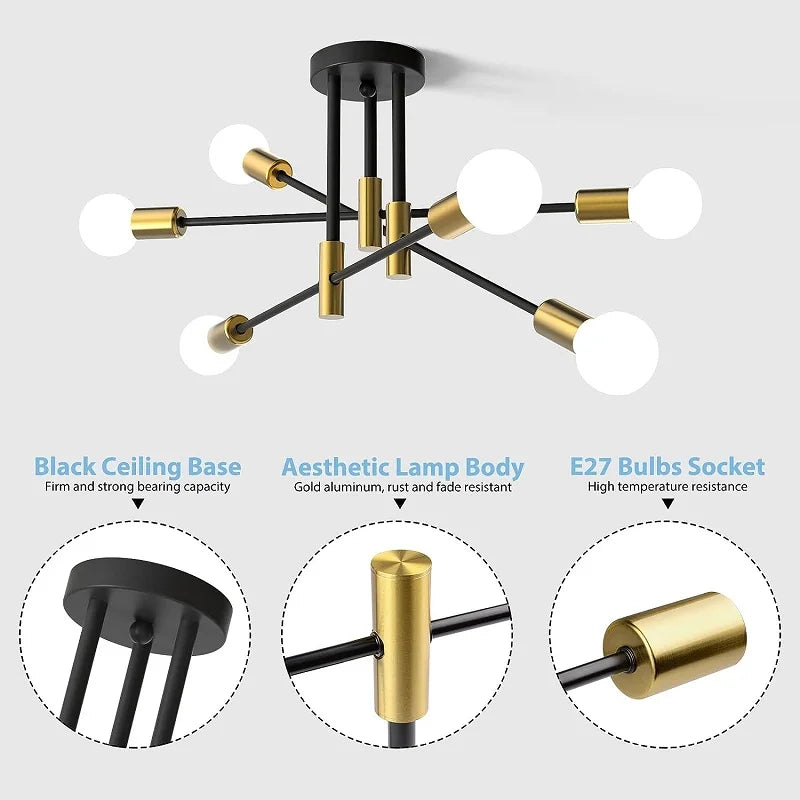 Black Ceiling Base
Firm and strong bearing capacity

Aesthetic Lamp Body
Gold aluminum, rust and fade resistant

E27 Bulbs Socket
High temperature resistance