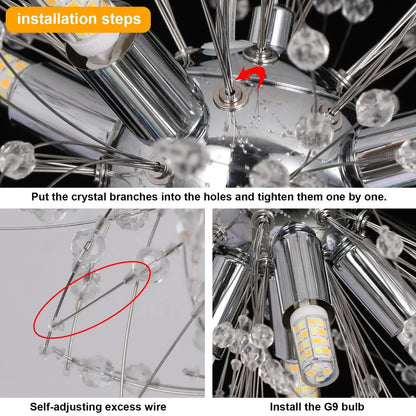 installation steps

Put the crystal branches into the holes and tighten them one by one.

Self-adjusting excess wire

Install the G9 bulb