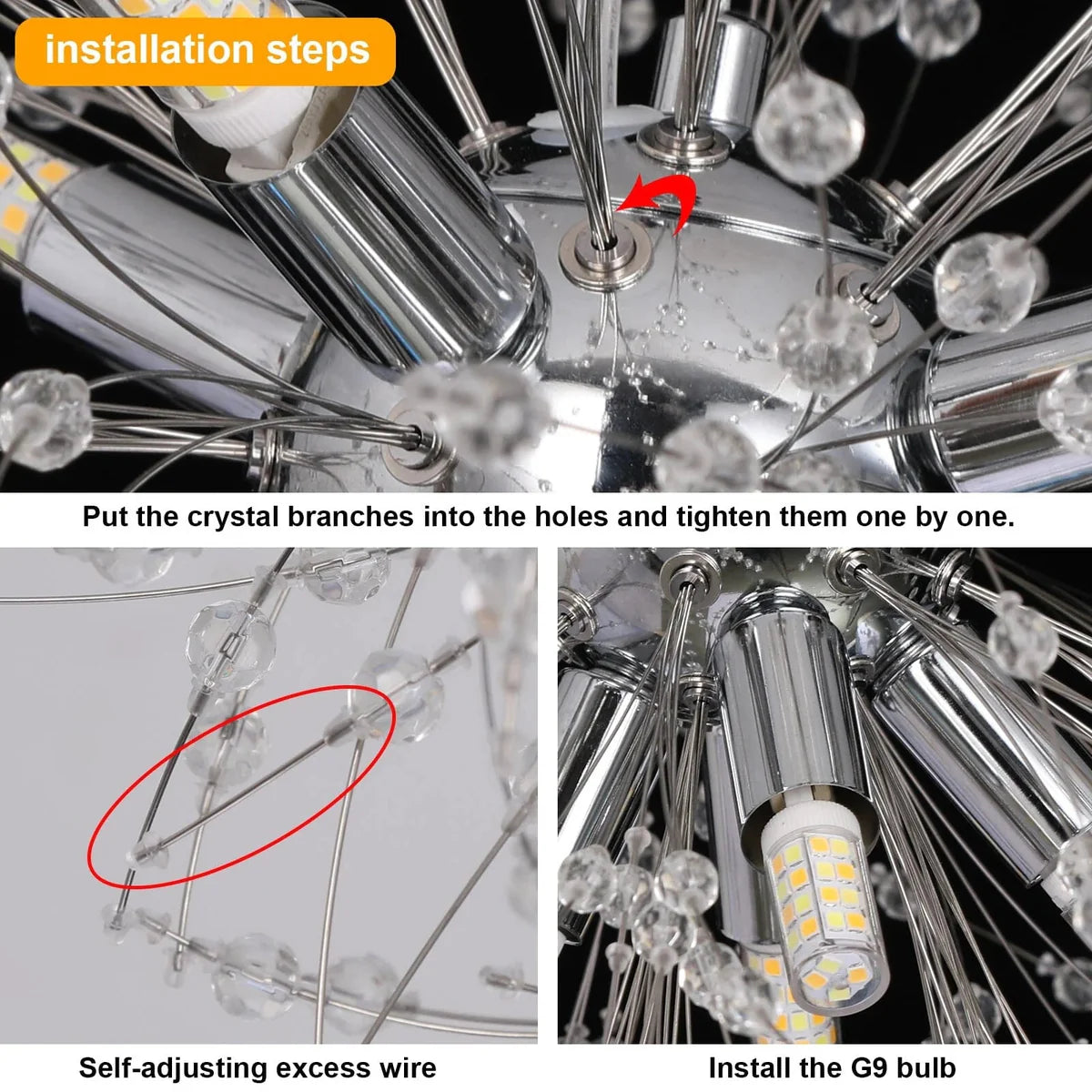 installation steps

Put the crystal branches into the holes and tighten them one by one.

Self-adjusting excess wire

Install the G9 bulb