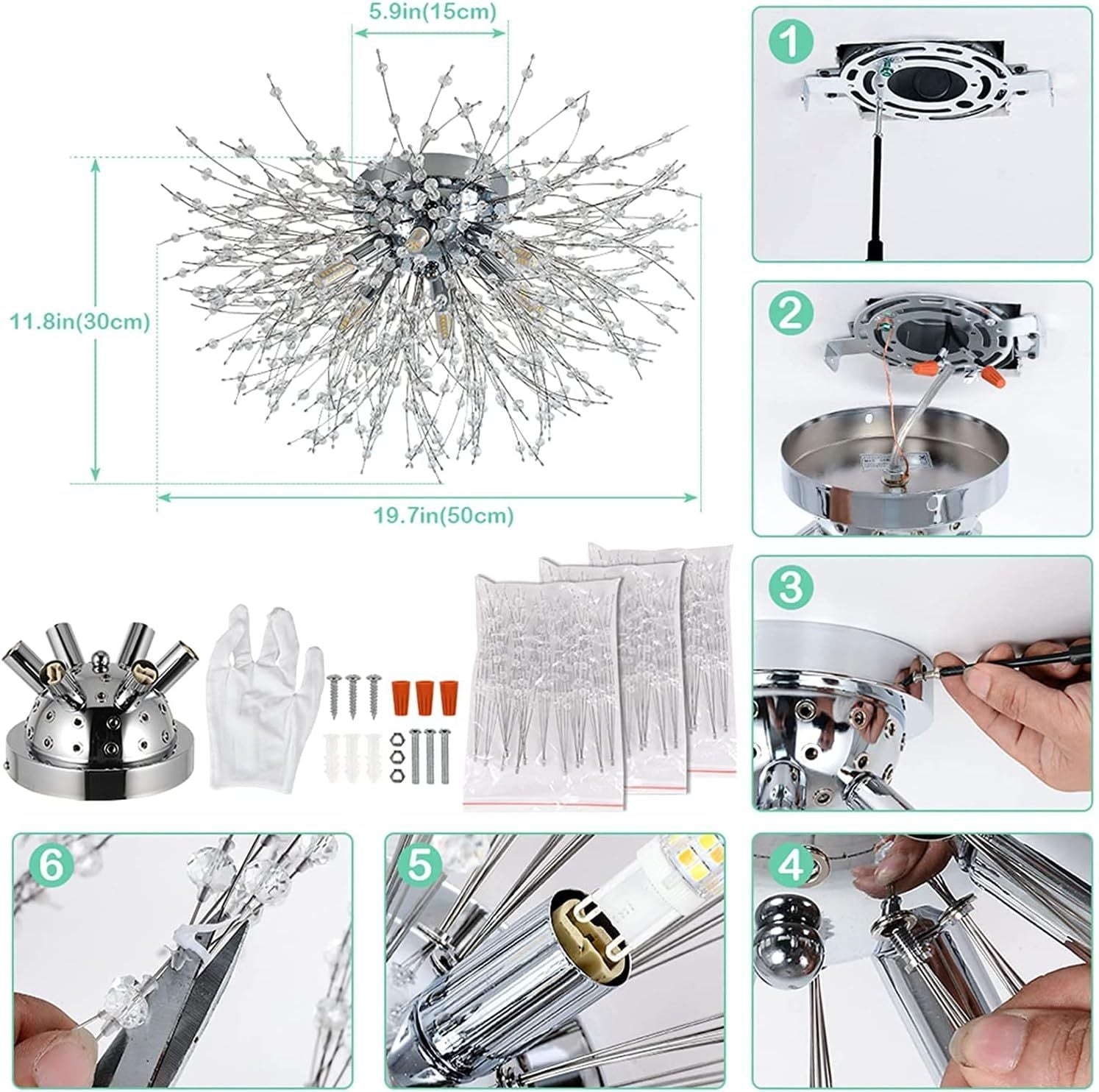 5.9in(15cm)

11.8in(30cm)

19.7in(50cm)

1

2

3

6

5

4