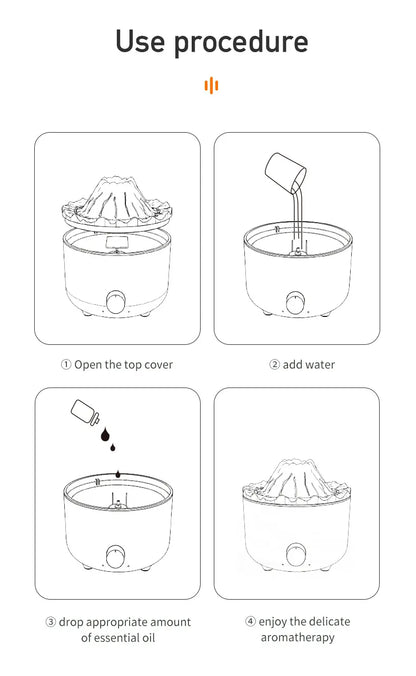 Use procedure

① Open the top cover

② add water

③ drop appropriate amount of essential oil

④ enjoy the delicate aromatherapy