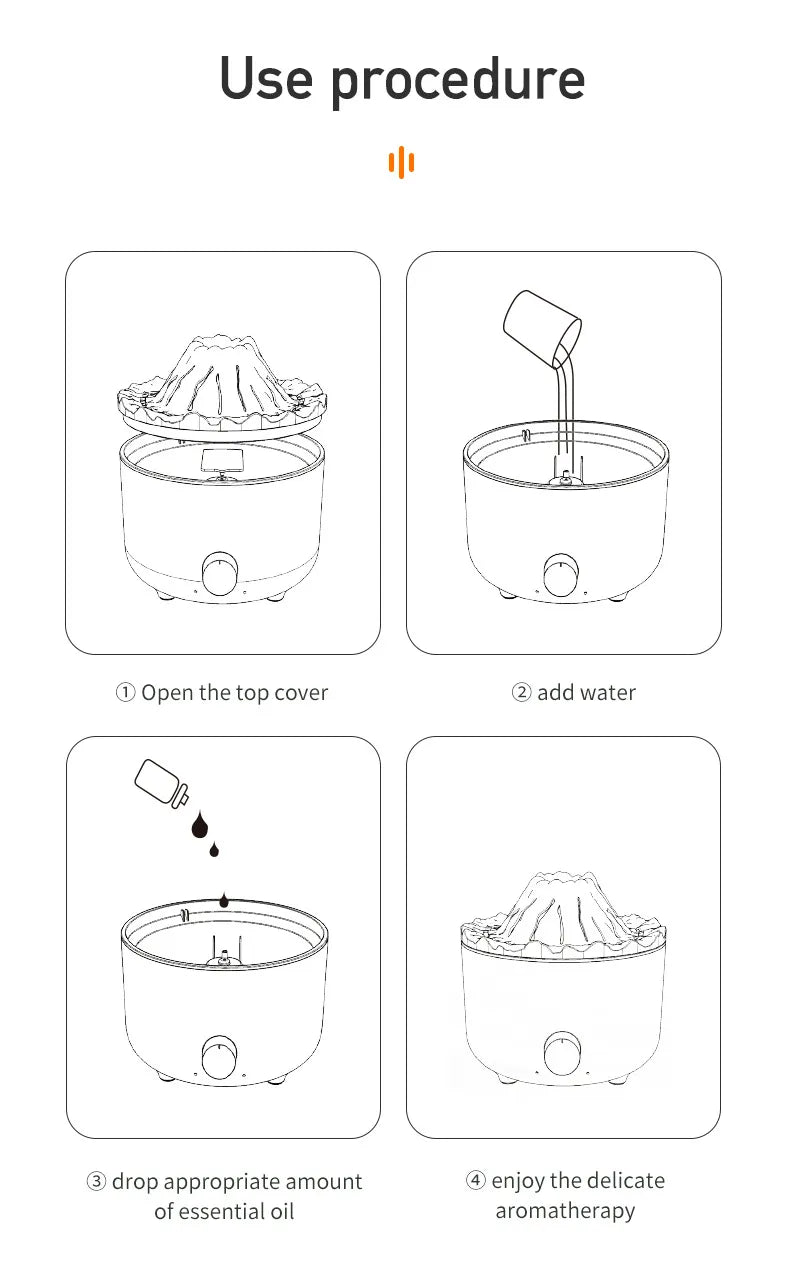 Use procedure

① Open the top cover

② add water

③ drop appropriate amount of essential oil

④ enjoy the delicate aromatherapy