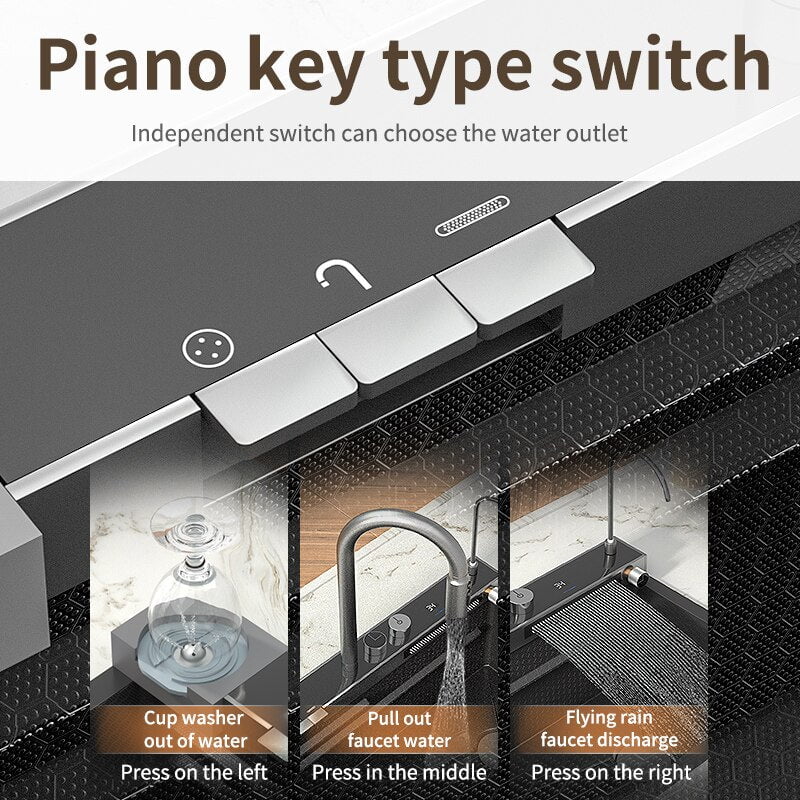 Piano key type switch

Independent switch can choose the water outlet

Cup washer out of water

Press on the left

Pull out faucet water

Press in the middle

Flying rain faucet discharge

Press on the right