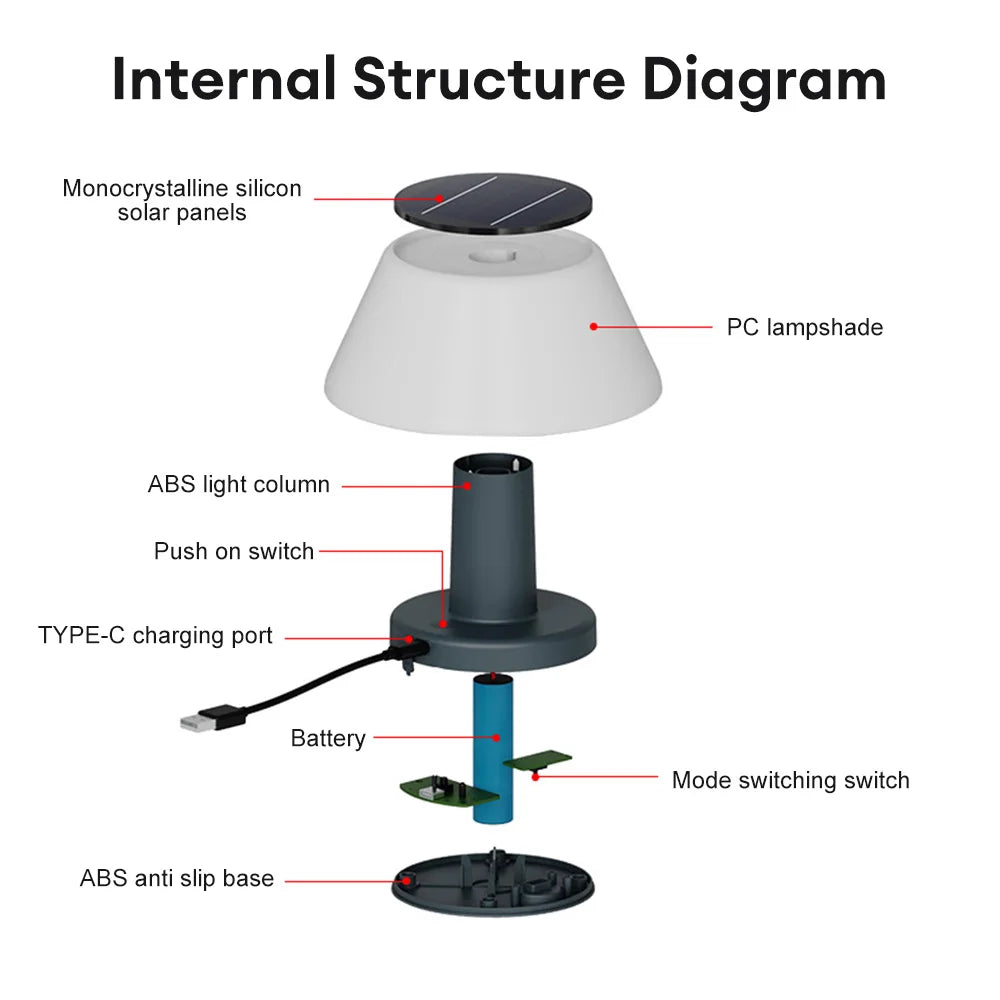 Internal Structure Diagram

Monocrystalline silicon solar panels

PC lampshade

ABS light column

Push on switch

TYPE-C charging port

Battery

Mode switching switch

ABS anti slip base