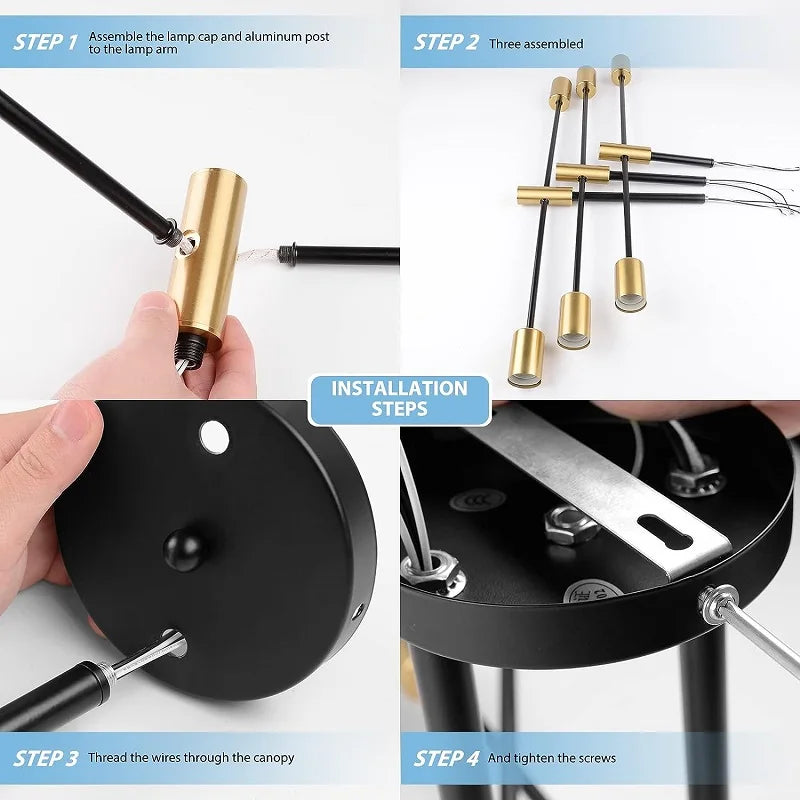 STEP 1 Assemble the lamp cap and aluminum post to the lamp arm

STEP 2 Three assembled

INSTALLATION STEPS

STEP 3 Thread the wires through the canopy

STEP 4 And tighten the screws