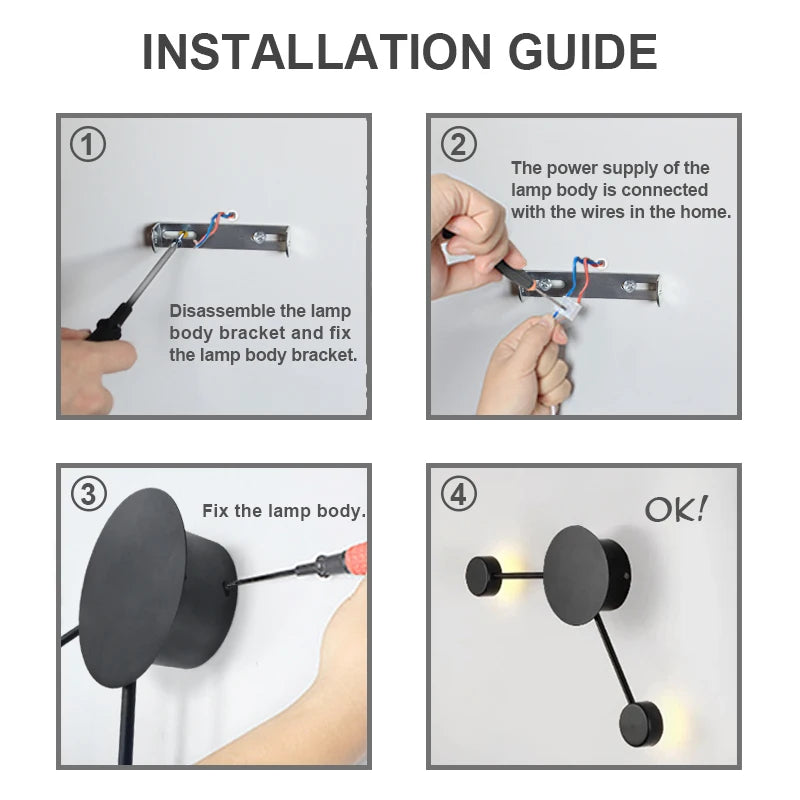 INSTALLATION GUIDE

①

Disassemble the lamp body bracket and fix the lamp body bracket.

②

The power supply of the lamp body is connected with the wires in the home.

③

Fix the lamp body.

④

OK!