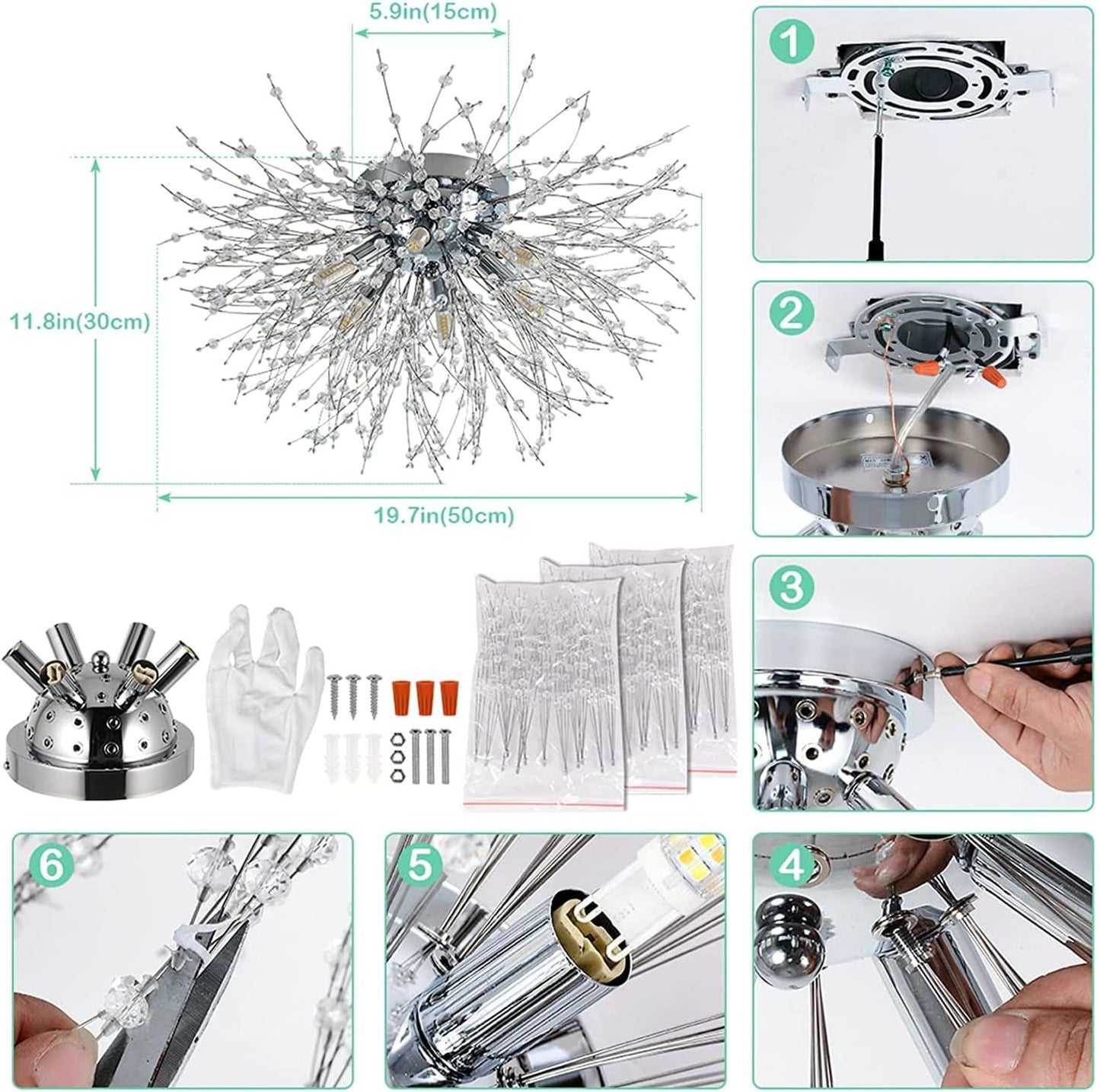 5.9in(15cm)

11.8in(30cm)

19.7in(50cm)

1

2

3

6

5

4