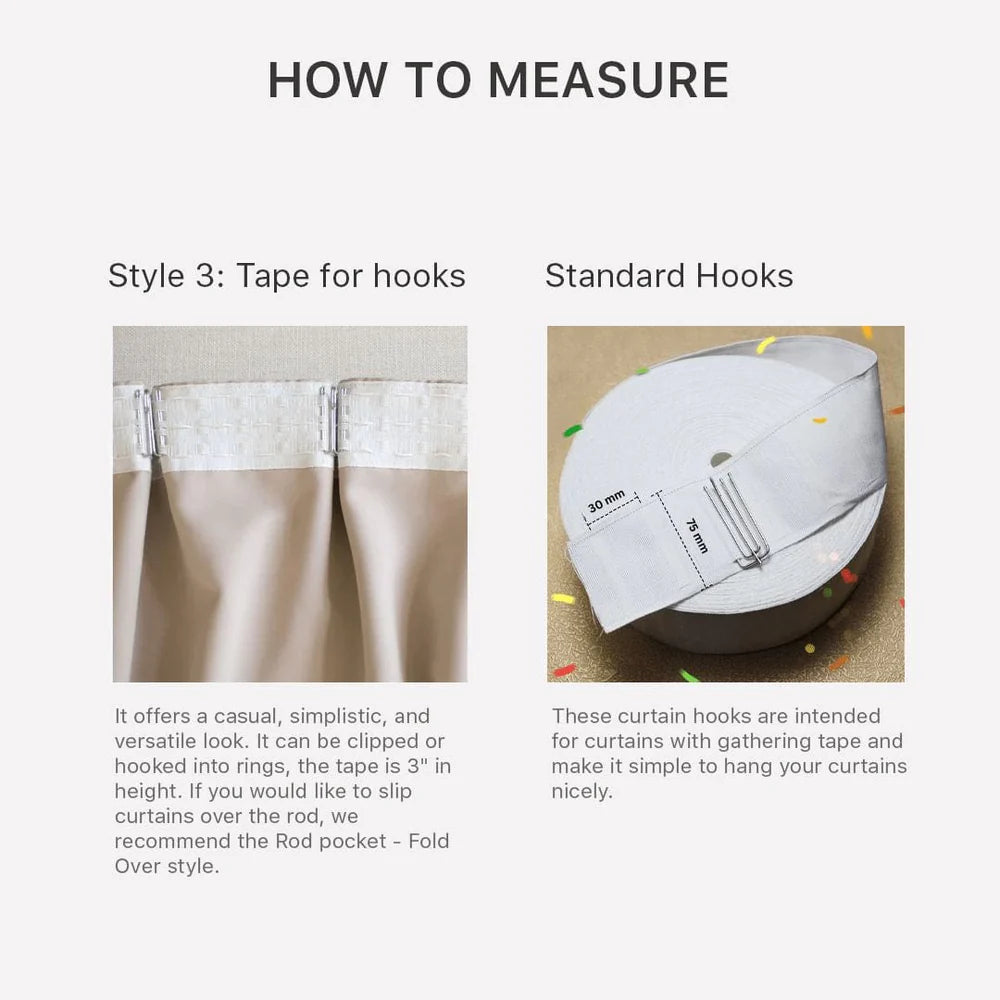 HOW TO MEASURE

Style 3: Tape for hooks

It offers a casual, simplistic, and versatile look. It can be clipped or hooked into rings, the tape is 3" in height. If you would like to slip curtains over the rod, we recommend the Rod pocket - Fold Over style.

Standard Hooks

30 mm

75 mm

These curtain hooks are intended for curtains with gathering tape and make it simple to hang your curtains nicely.